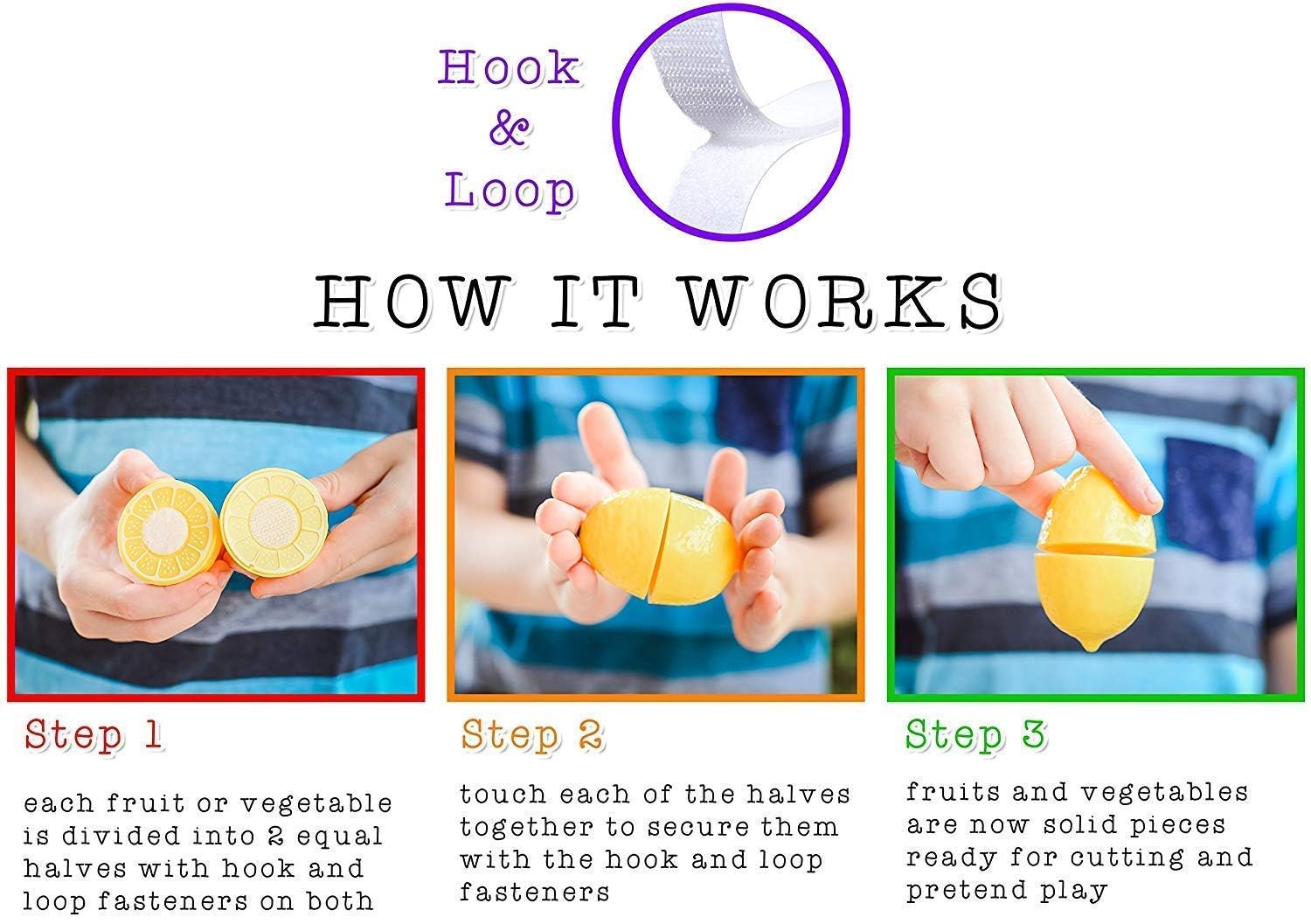 Hook
&
Loop

HOW IT WORKS

Step 1

each fruit or vegetable is divided into 2 equal halves with hook and loop fasteners on both

Step 2

touch each of the halves together to secure them with the hook and loop fasteners

Step 3

fruits and vegetables are now solid pieces ready for cutting and pretend play