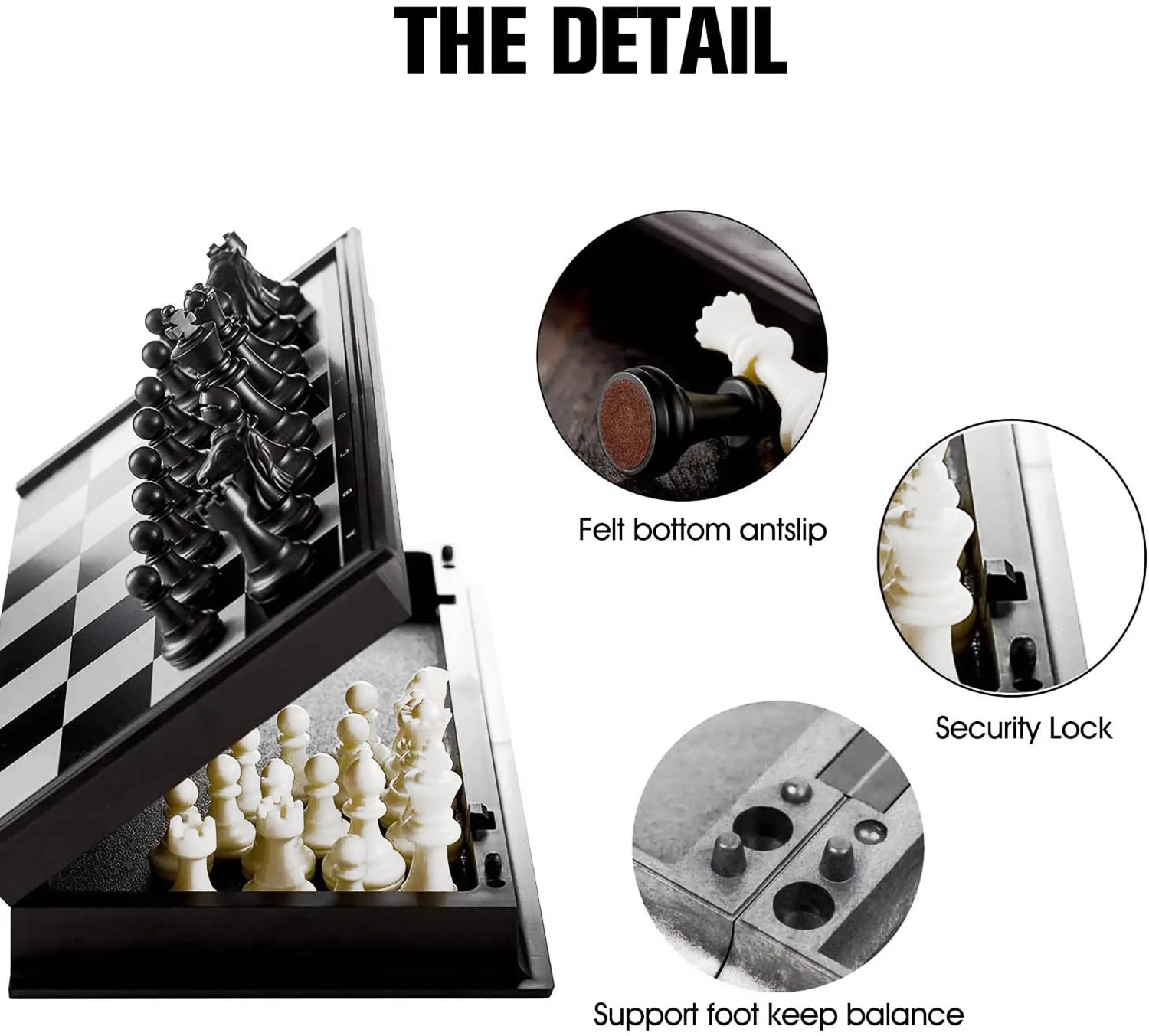 THE DETAIL

Felt bottom antslip

Security Lock

Support foot keep balance